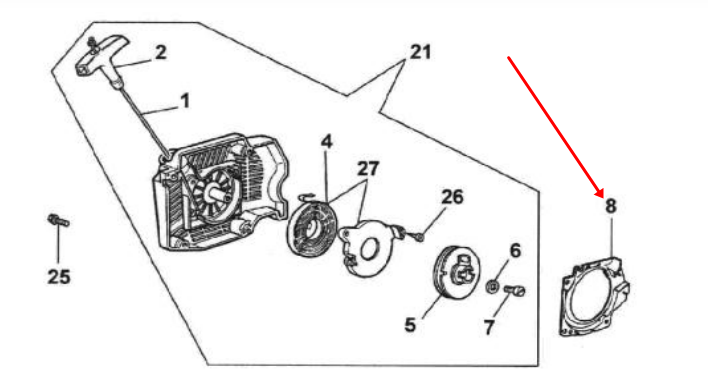 2
21
1
4
27
26
8
25
6
5
7