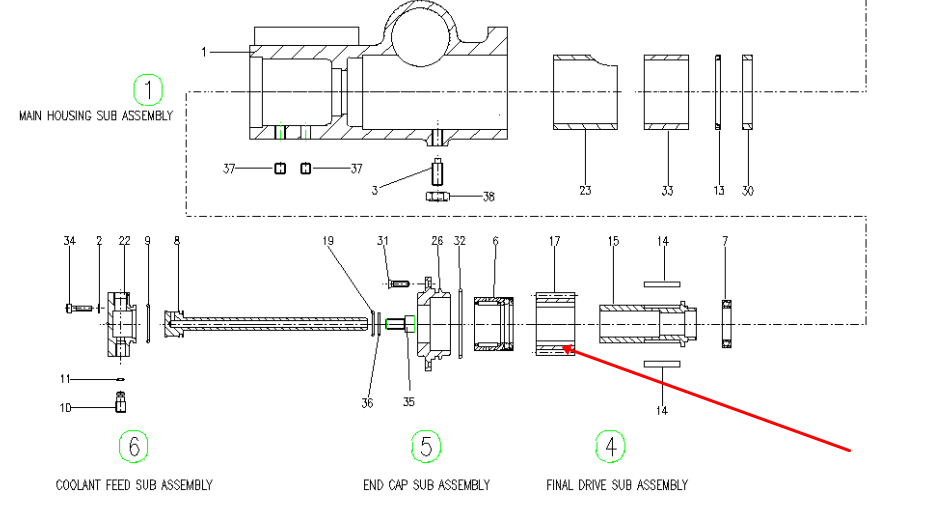 1

1
MAIN HOUSING SUB ASSEMBLY

37 37
3
38
23
33
13
30

34 2 22 9 8
19
31 26 32 6
17 15 14 7
11
10
36
35
14

6
COOLANT FEED SUB ASSEMBLY

5
END CAP SUB ASSEMBLY

4
FINAL DRIVE SUB ASSEMBLY